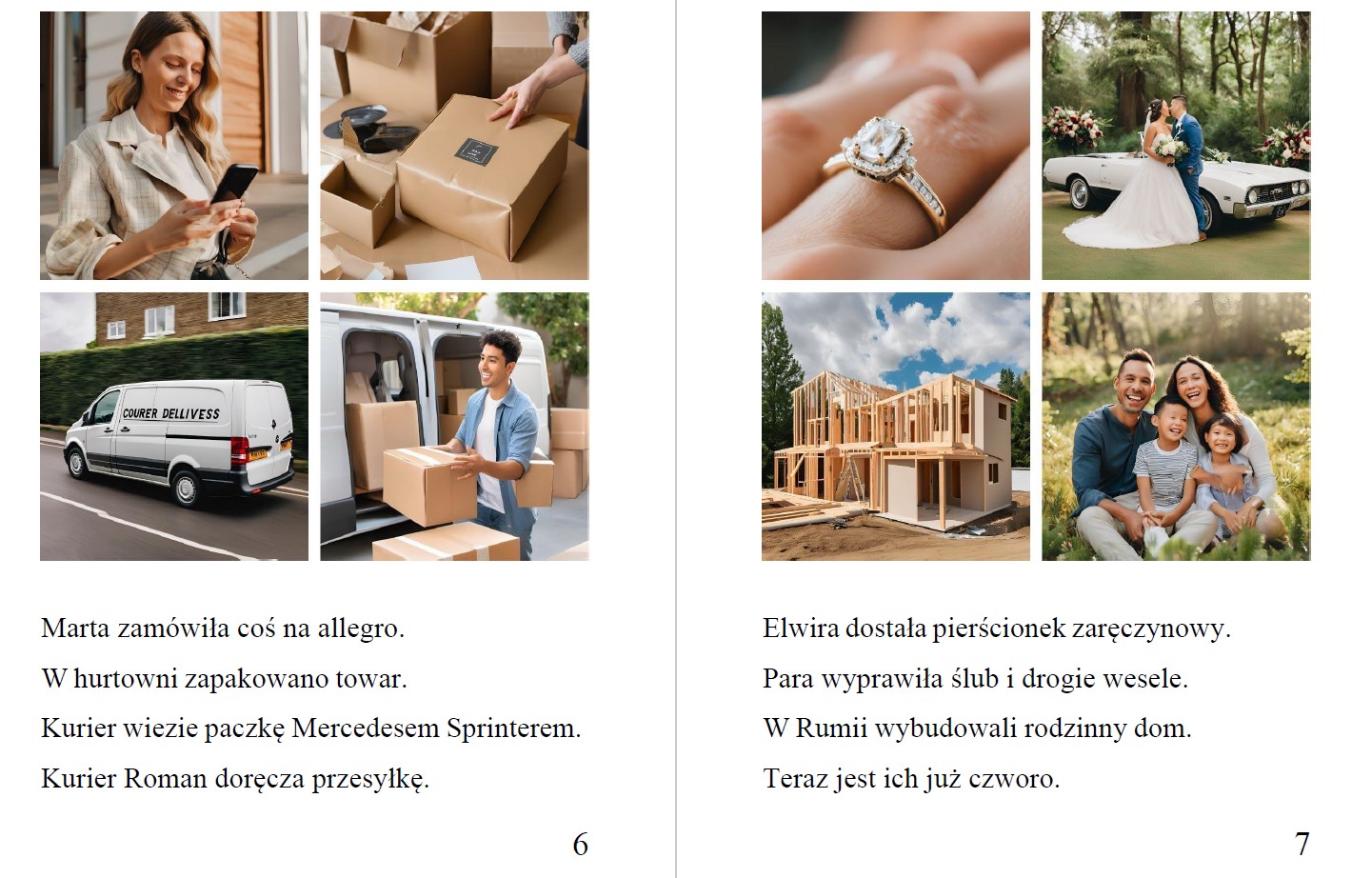 COURER DELLIVESS

Marta zamówiła coś na allegro.

W hurtowni zapakowano towar.

Kurier wiezie paczkę Mercedesem Sprinterem.

Kurier Roman doręcza przesyłkę.

6

Elwira dostała pierścionek zaręczynowy.

Para wyprawiła ślub i drogie wesele.

W Rumii wybudowali rodzinny dom.

Teraz jest ich już czworo.

7